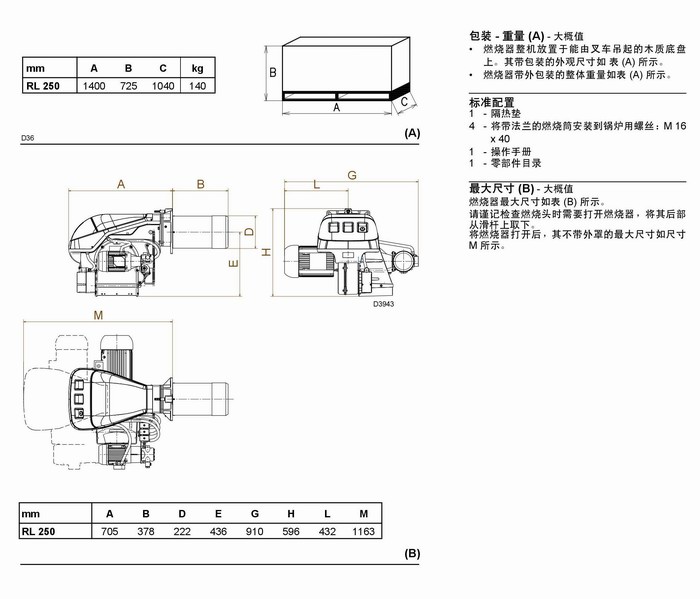 | mm | A | B | C | kg |
|---|---|---|---|---|
| RL 250 | 1400 | 725 | 1040 | 140 |

B

A

C

D36

(A)

A B

D

E

L G

H

D3943

M

| mm | A | B | D | E | G | H | L | M |
|---|---|---|---|---|---|---|---|---|
| RL 250 | 705 | 378 | 222 | 436 | 910 | 596 | 432 | 1163 |

(B)

包装 - 重量 (A) - 大概值
• 燃烧器整机放置于能由叉车吊起的木质底盘上。其带包装的外观尺寸如 表 (A) 所示。
• 燃烧器带外包装的整体重量如表 (A) 所示。

标准配置
1 - 隔热垫
4 - 将带法兰的燃烧筒安装到锅炉用螺丝：M 16 x 40
1 - 操作手册
1 - 零部件目录

最大尺寸 (B) - 大概值
燃烧器最大尺寸如表 (B) 所示。
请谨记检查燃烧头时需要打开燃烧器，将其后部从滑杆上取下。
将燃烧器打开后，其不带外罩的最大尺寸如尺寸 M 所示。